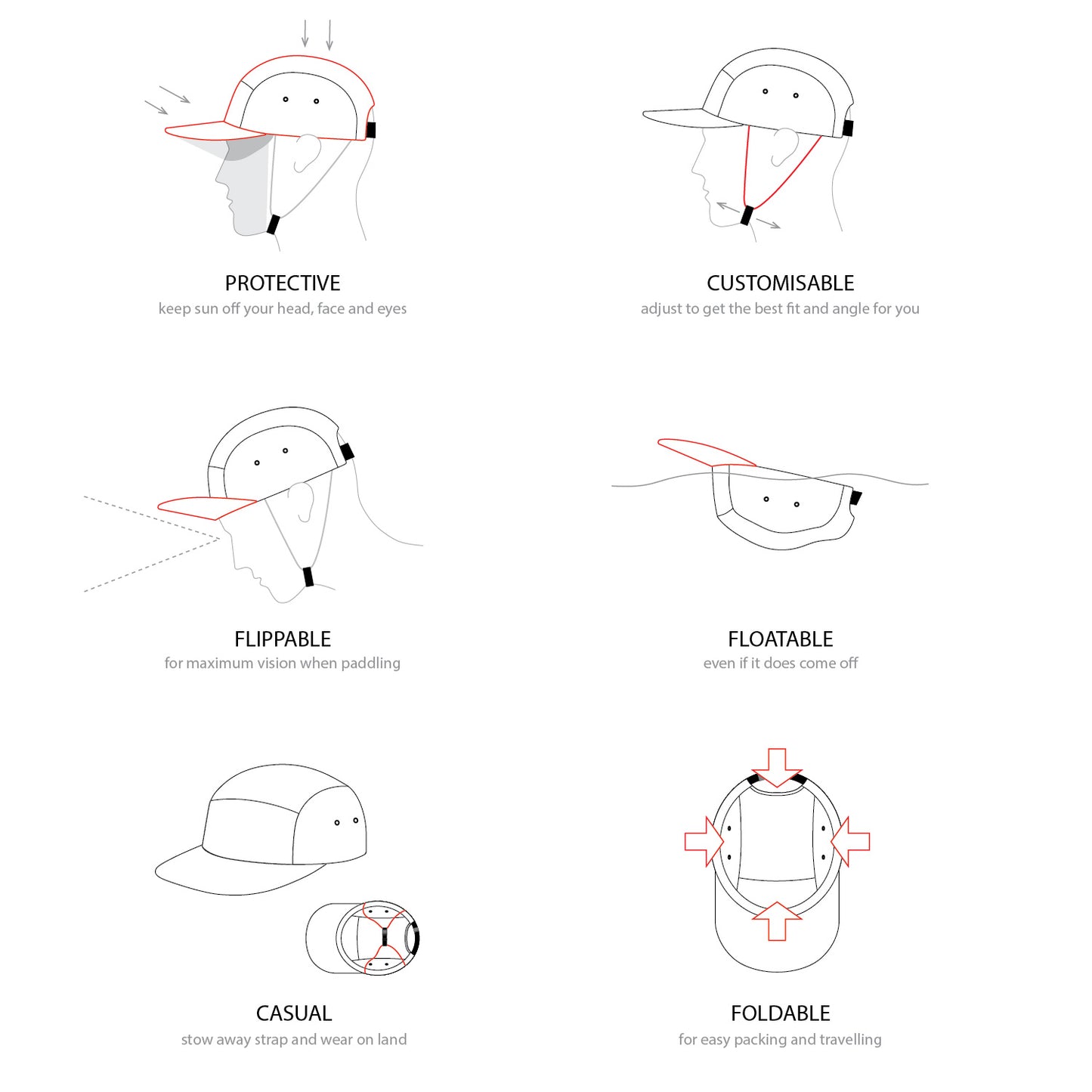 PROTECTIVE
keep sun off your head, face and eyes

CUSTOMISABLE
adjust to get the best fit and angle for you

FLIPPABLE
for maximum vision when paddling

FLOATABLE
even if it does come off

CASUAL
stow away strap and wear on land

FOLDABLE
for easy packing and travelling