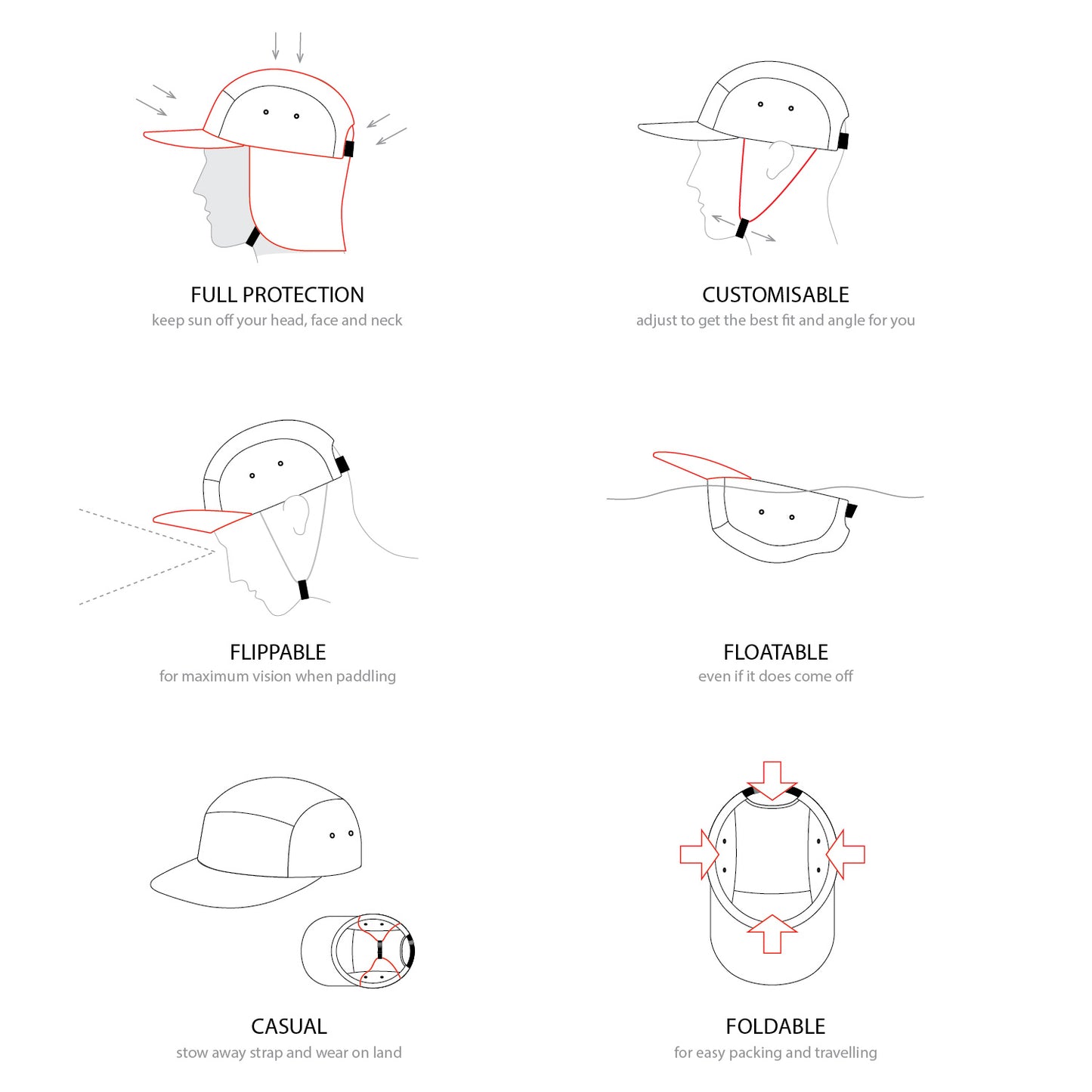 FULL PROTECTION
keep sun off your head, face and neck

CUSTOMISABLE
adjust to get the best fit and angle for you

FLIPPABLE
for maximum vision when paddling

FLOATABLE
even if it does come off

CASUAL
stow away strap and wear on land

FOLDABLE
for easy packing and travelling