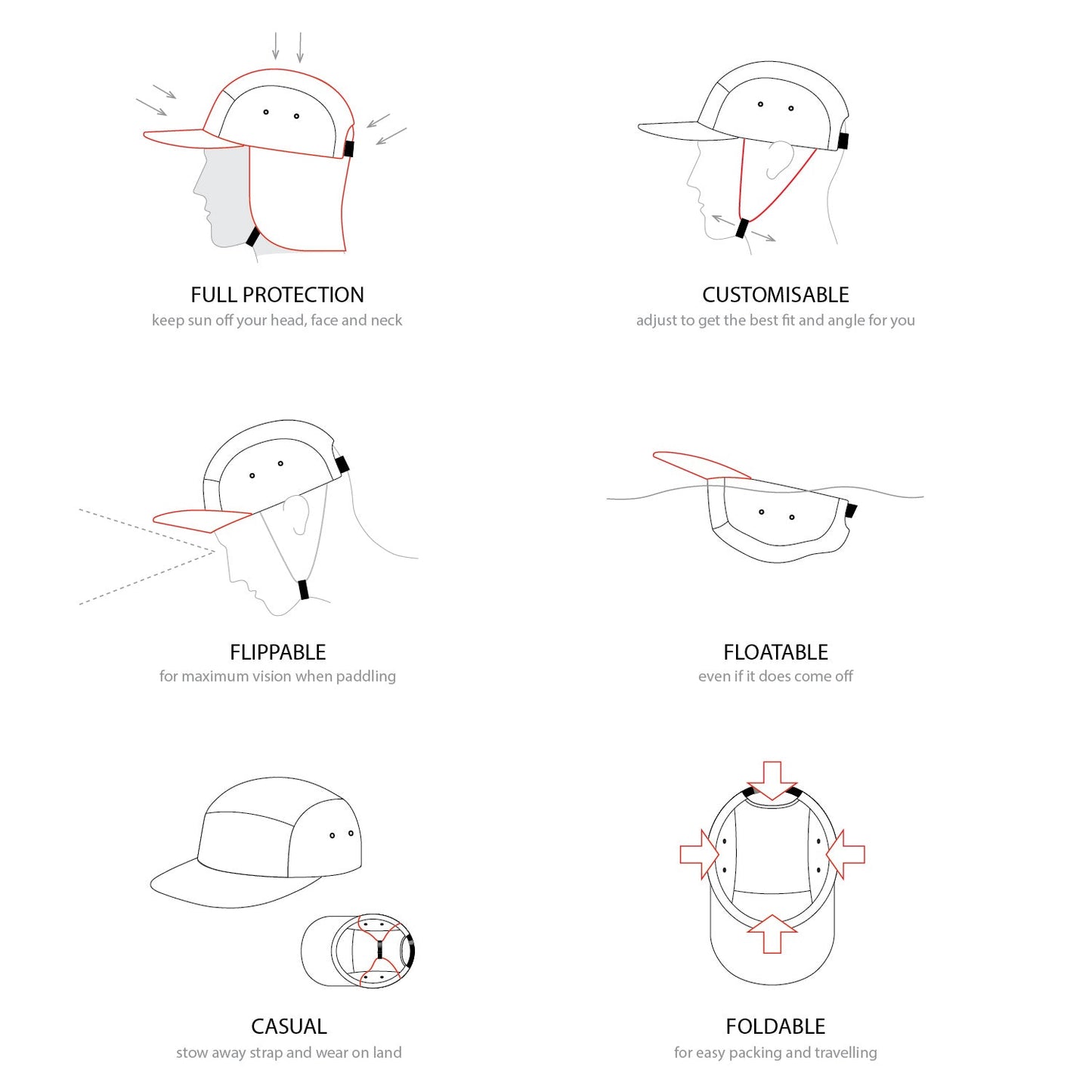 FULL PROTECTION
keep sun off your head, face and neck

CUSTOMISABLE
adjust to get the best fit and angle for you

FLIPPABLE
for maximum vision when paddling

FLOATABLE
even if it does come off

CASUAL
stow away strap and wear on land

FOLDABLE
for easy packing and travelling